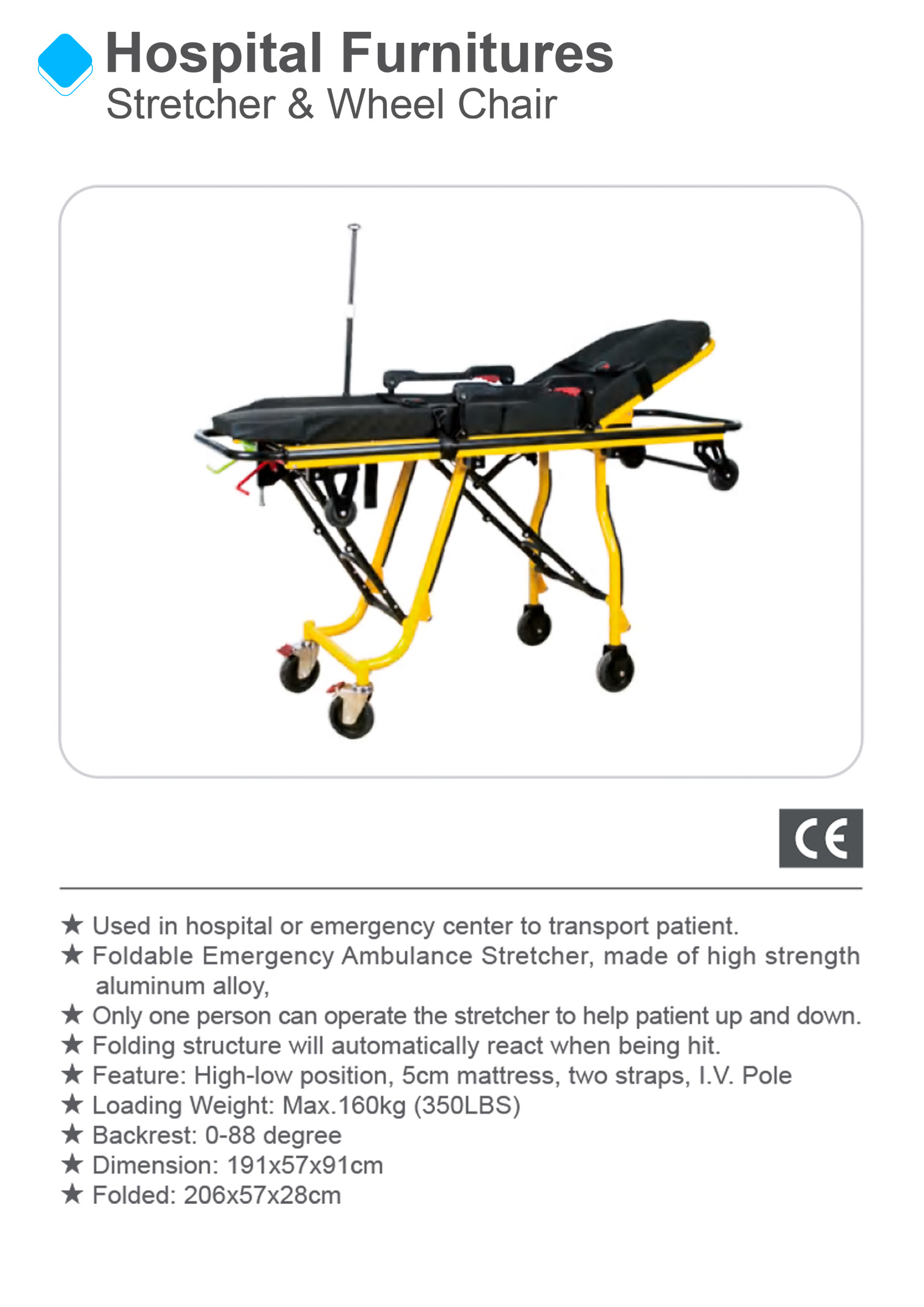 Hospital Furnitures
Stretcher & Wheel Chair

CE

★ Used in hospital or emergency center to transport patient.
★ Foldable Emergency Ambulance Stretcher, made of high strength aluminum alloy,
★ Only one person can operate the stretcher to help patient up and down.
★ Folding structure will automatically react when being hit.
★ Feature: High-low position, 5cm mattress, two straps, I.V. Pole
★ Loading Weight: Max.160kg (350LBS)
★ Backrest: 0-88 degree
★ Dimension: 191x57x91cm
★ Folded: 206x57x28cm