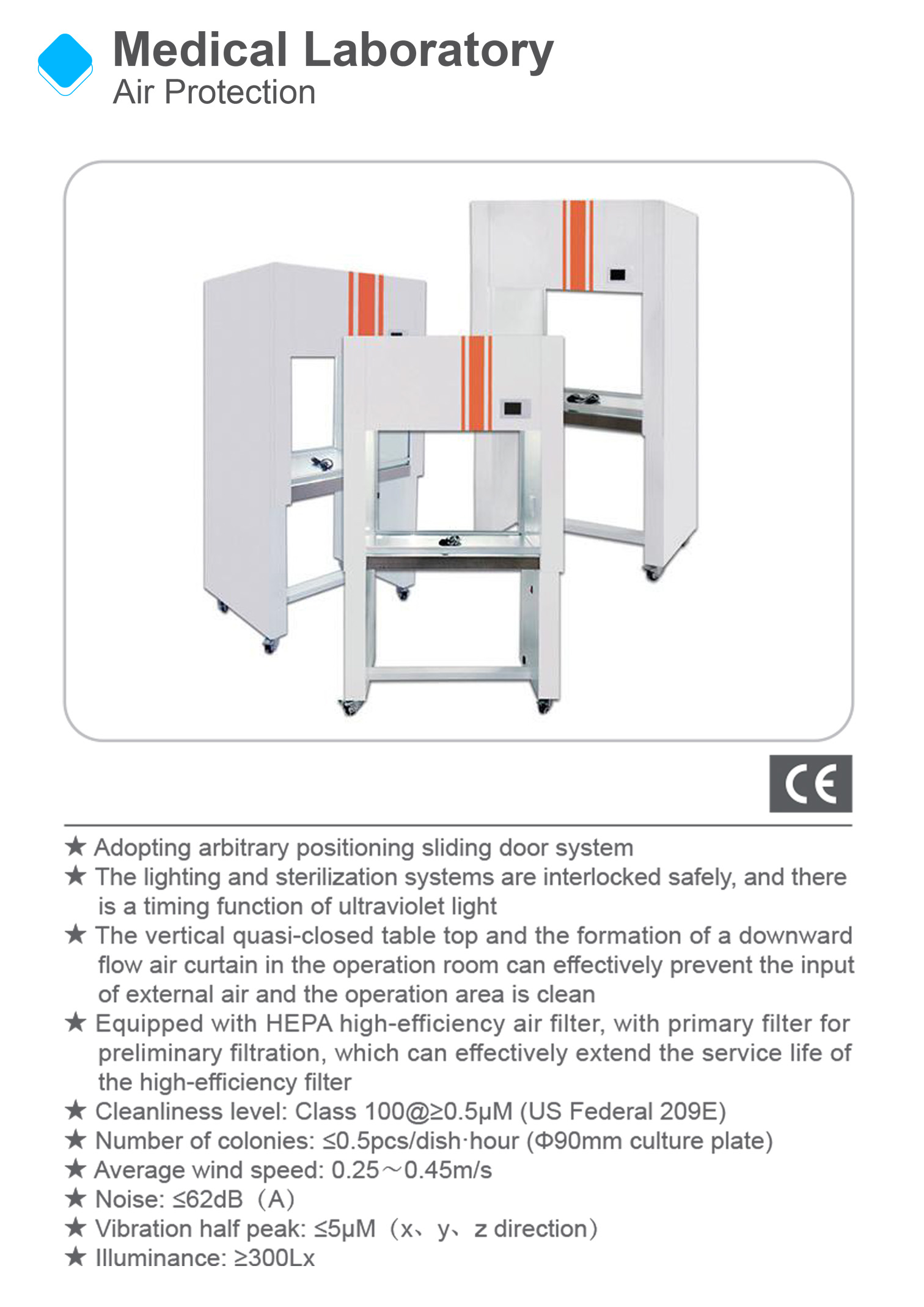 Medical Laboratory
Air Protection

CE

★ Adopting arbitrary positioning sliding door system
★ The lighting and sterilization systems are interlocked safely, and there is a timing function of ultraviolet light
★ The vertical quasi-closed table top and the formation of a downward flow air curtain in the operation room can effectively prevent the input of external air and the operation area is clean
★ Equipped with HEPA high-efficiency air filter, with primary filter for preliminary filtration, which can effectively extend the service life of the high-efficiency filter
★ Cleanliness level: Class 100@≥0.5μM (US Federal 209E)
★ Number of colonies: ≤0.5pcs/dish·hour (Φ90mm culture plate)
★ Average wind speed: 0.25～0.45m/s
★ Noise: ≤62dB（A）
★ Vibration half peak: ≤5μM（x、y、z direction）
★ Illuminance: ≥300Lx